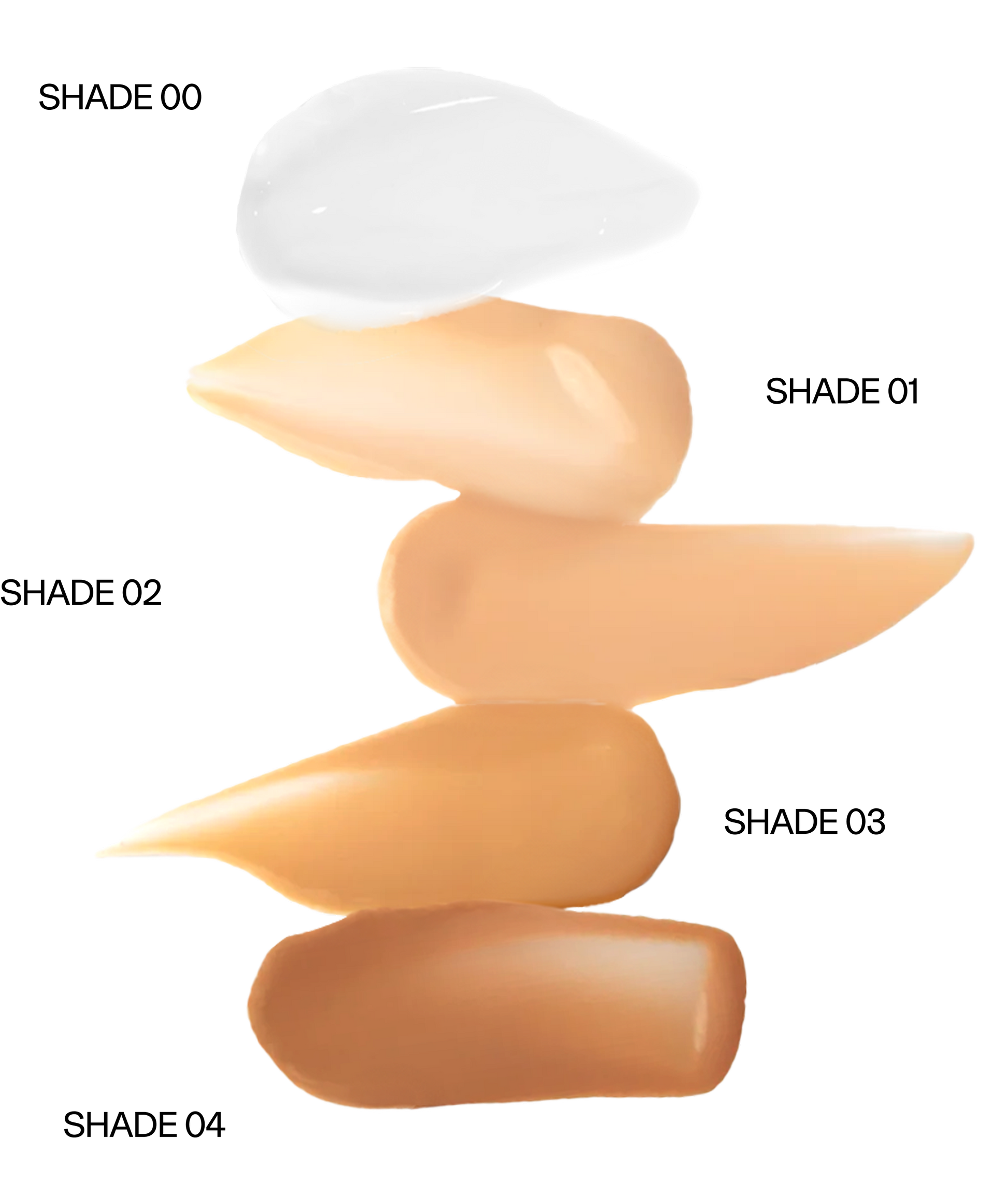 SHADE 00

SHADE 01

SHADE 02

SHADE 03

SHADE 04