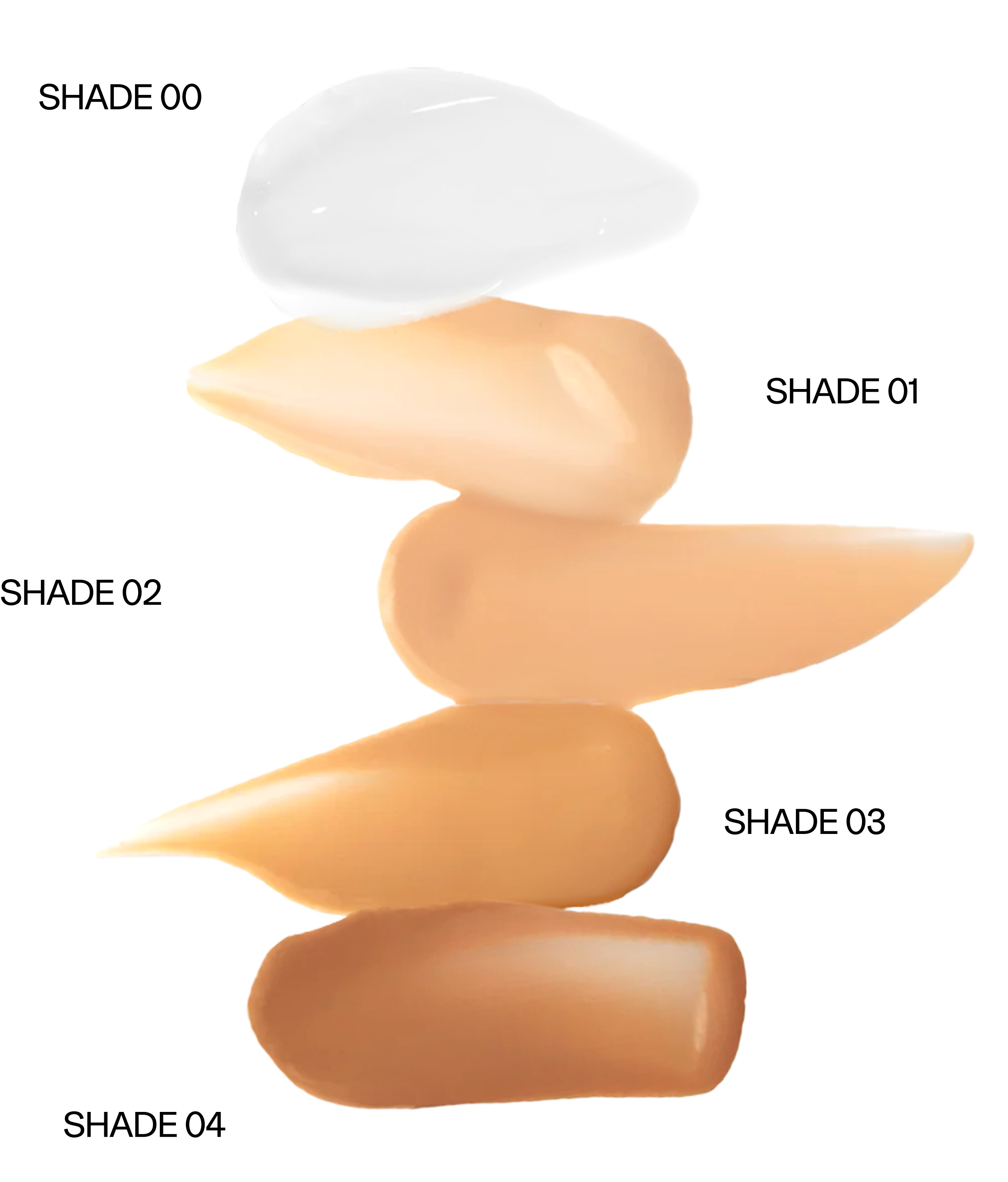 SHADE 00

SHADE 01

SHADE 02

SHADE 03

SHADE 04